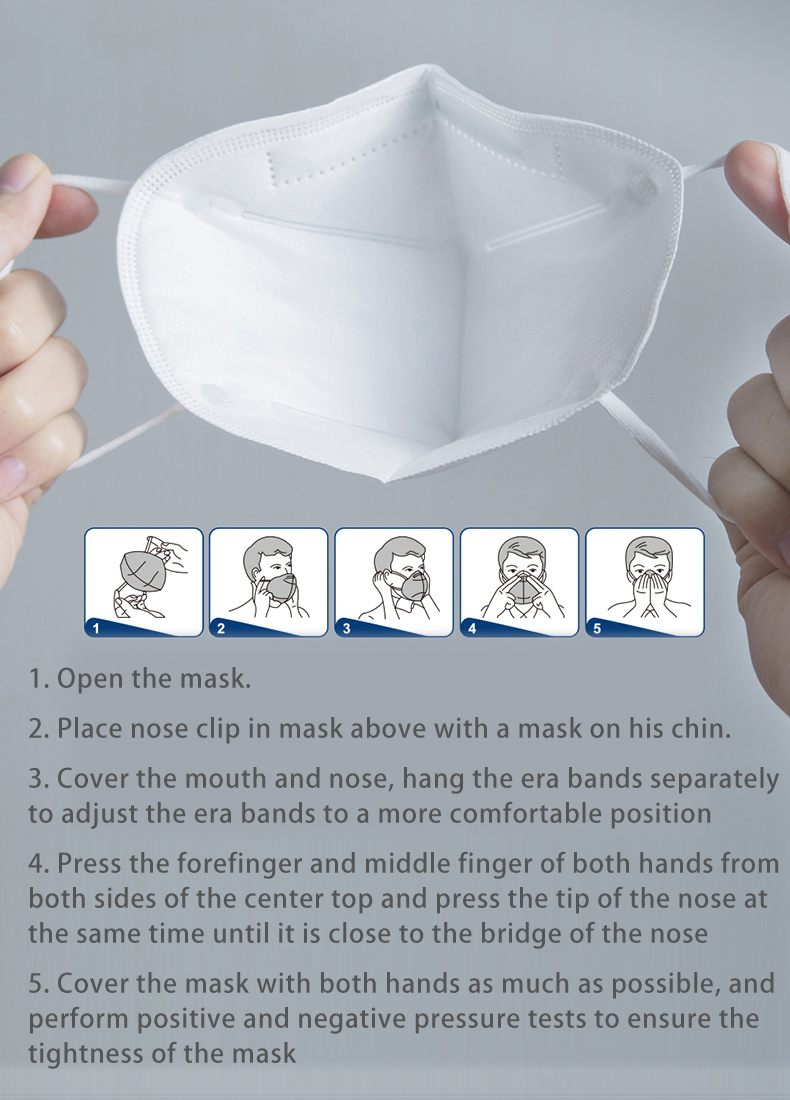 1

2

3

4

5

1. Open the mask.

2. Place nose clip in mask above with a mask on his chin.

3. Cover the mouth and nose, hang the era bands separately to adjust the era bands to a more comfortable position

4. Press the forefinger and middle finger of both hands from both sides of the center top and press the tip of the nose at the same time until it is close to the bridge of the nose

5. Cover the mask with both hands as much as possible, and perform positive and negative pressure tests to ensure the tightness of the mask